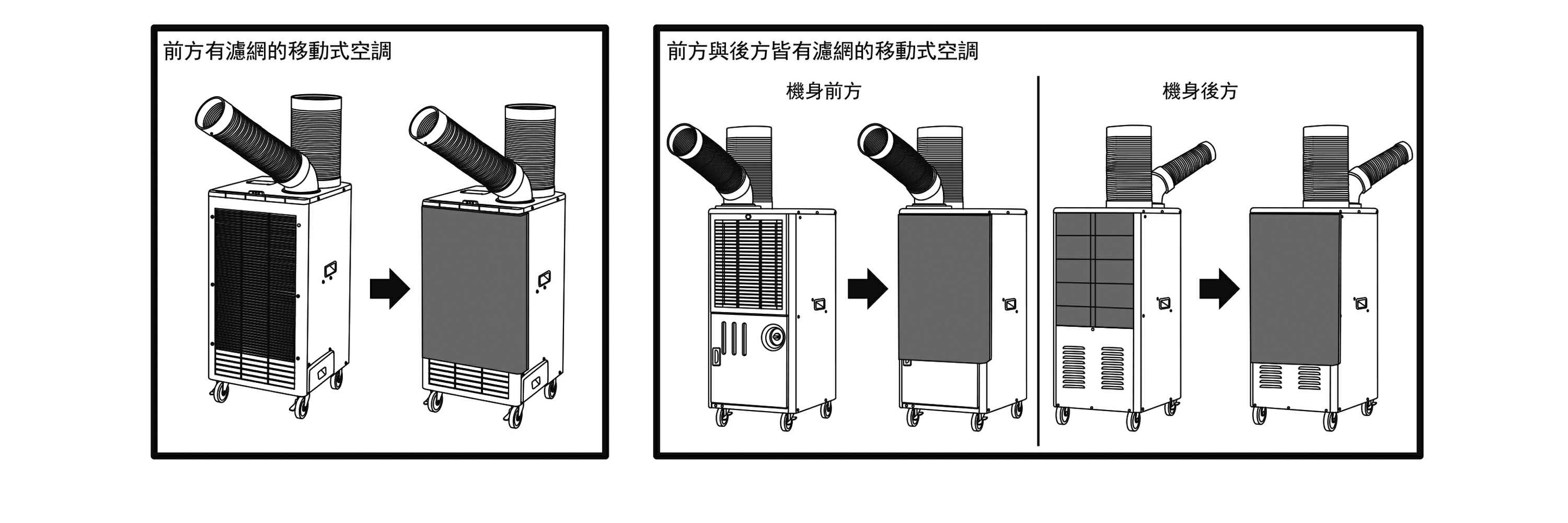 前方有濾網的移動式空調

前方與後方皆有濾網的移動式空調

機身前方

機身後方